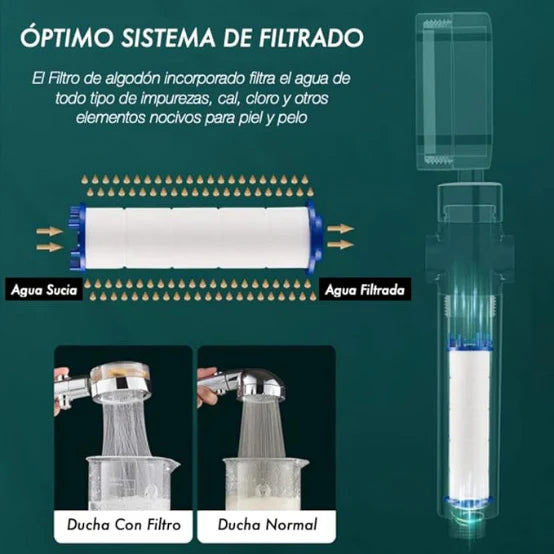 ÓPTIMO SISTEMA DE FILTRADO

El Filtro de algodón incorporado filtra el agua de todo tipo de impurezas, cal, cloro y otros elementos nocivos para piel y pelo

Agua Sucia

Agua Filtrada

Ducha Con Filtro

Ducha Normal